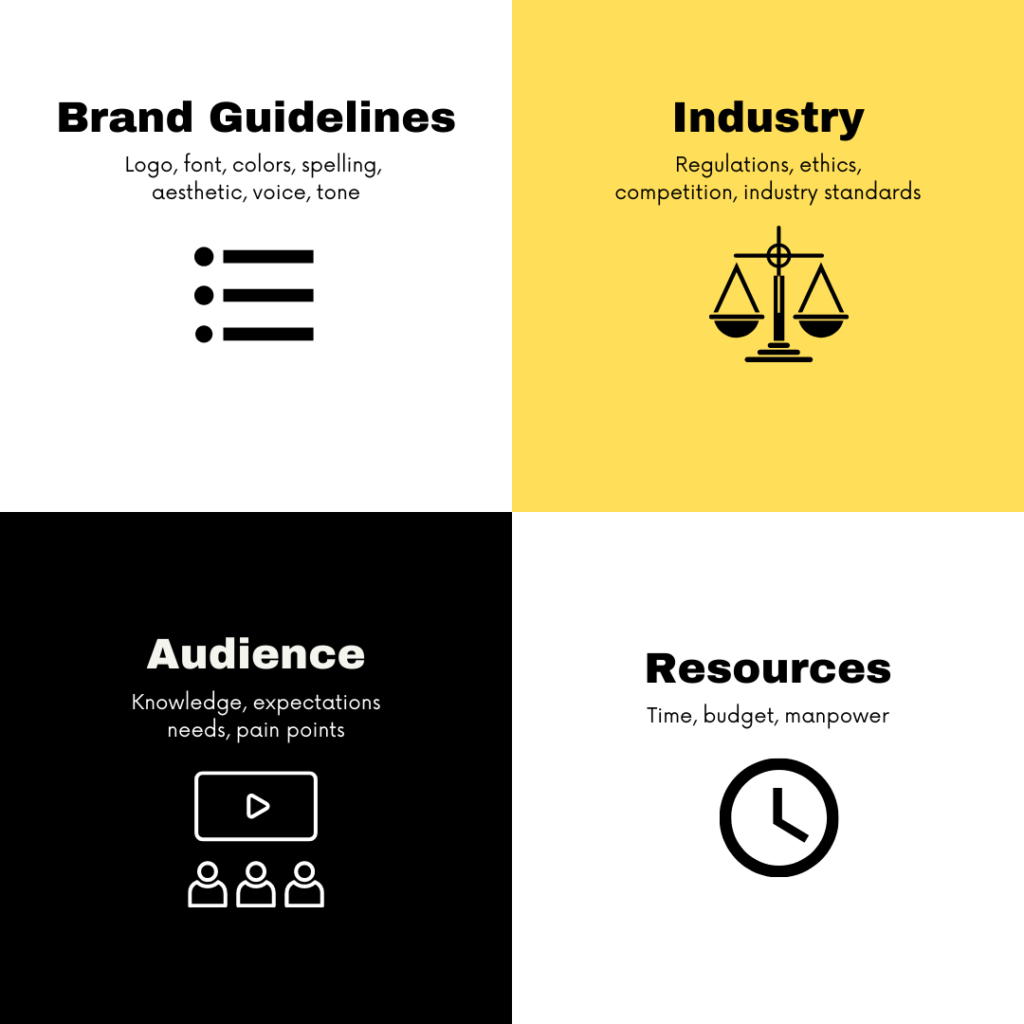 Brand Guidelines

Logo, font, colors, spelling, aesthetic, voice, tone

Industry

Regulations, ethics, competition, industry standards

Audience

Knowledge, expectations needs, pain points

Resources

Time, budget, manpower